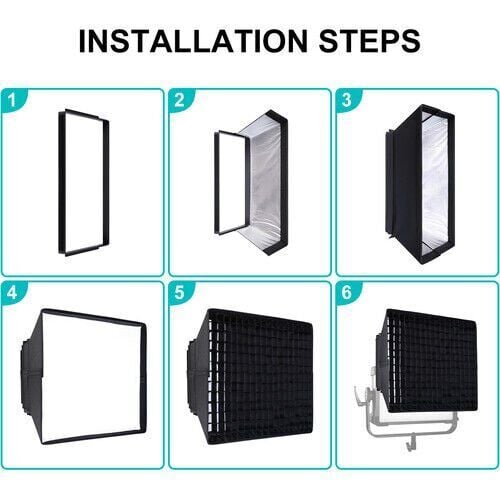 INSTALLATION STEPS

1

2

3

4

5

6