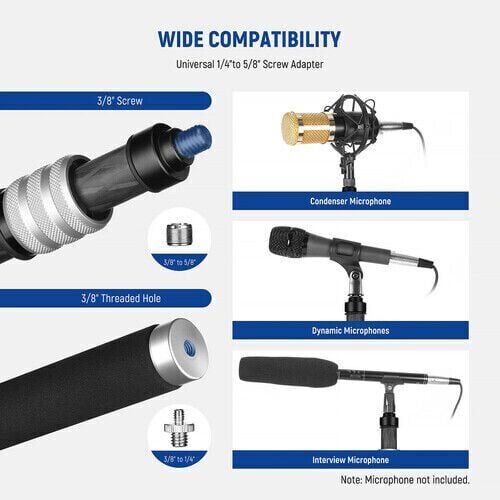 WIDE COMPATIBILITY

Universal 1/4"to 5/8" Screw Adapter

3/8" Screw

3/8" to 5/8"

3/8" Threaded Hole

3/8" to 1/4"

Condenser Microphone

Dynamic Microphones

Interview Microphone

Note: Microphone not included.