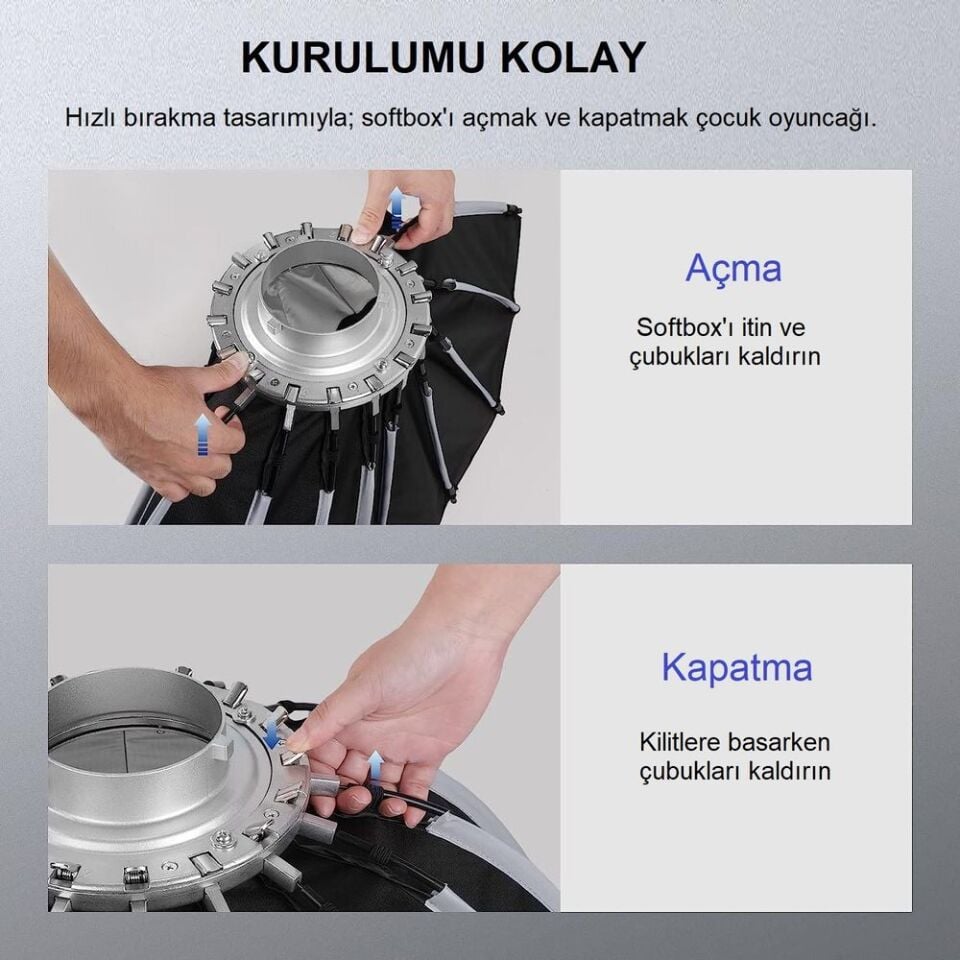 KURULUMU KOLAY

Hızlı bırakma tasarımıyla; softbox'ı açmak ve kapatmak çocuk oyuncağı.

Açma

Softbox'ı itin ve çubukları kaldırın

Kapatma

Kilitlere basarken çubukları kaldırın