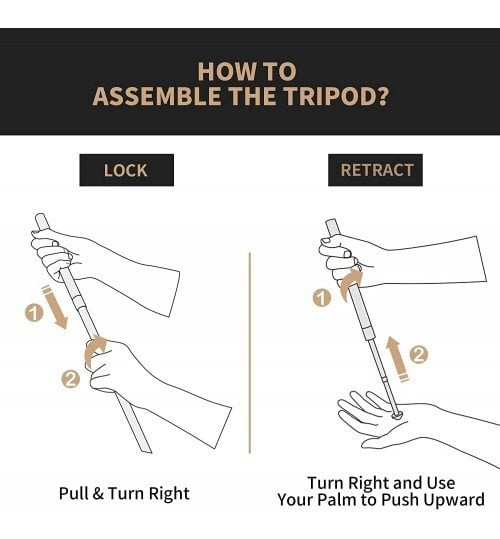 HOW TO
ASSEMBLE THE TRIPOD?

LOCK

1

2

Pull & Turn Right

RETRACT

1

2

Turn Right and Use
Your Palm to Push Upward